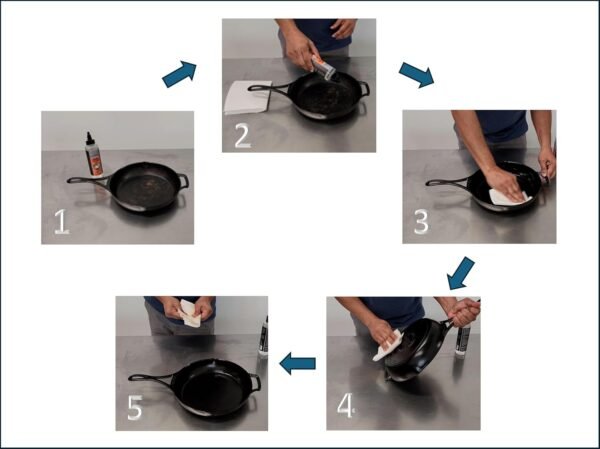 1

2

3

4

5